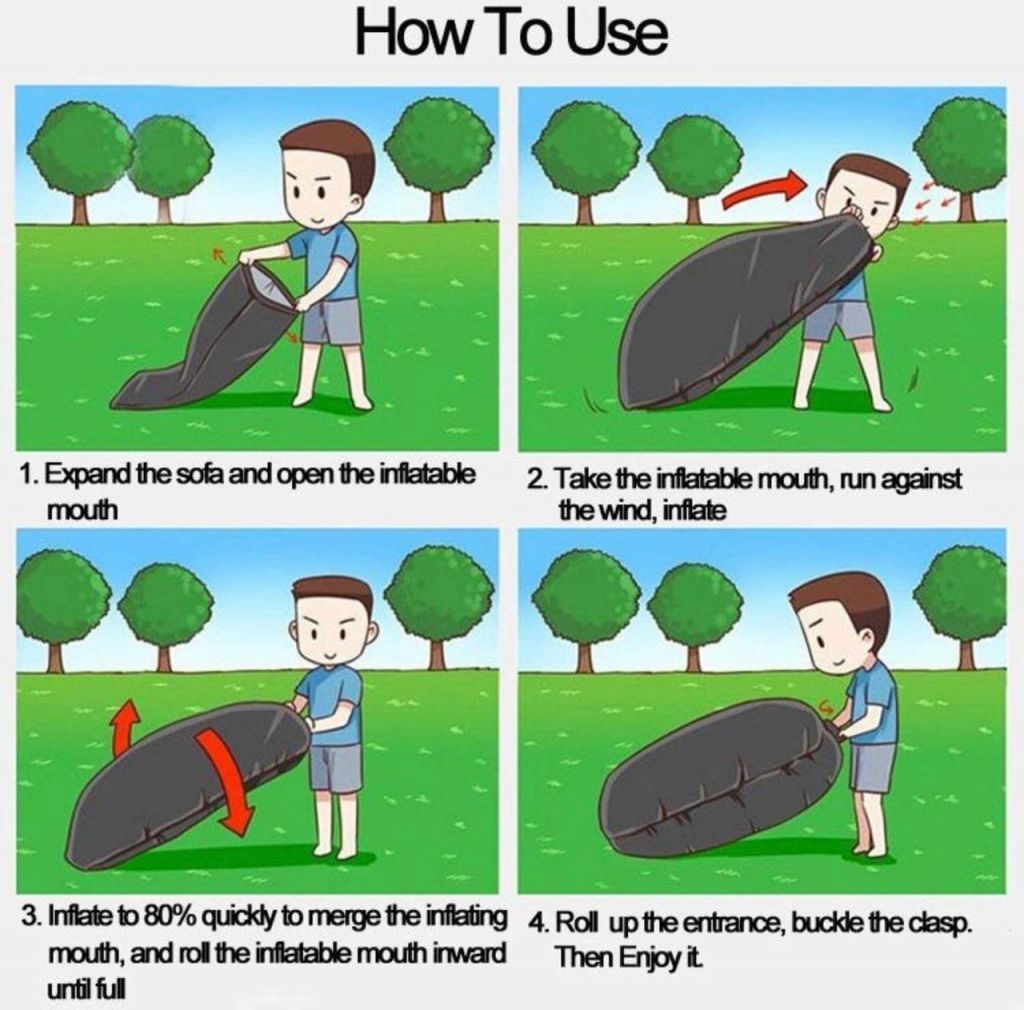 How To Use

1. Expand the sofa and open the inflatable mouth

2. Take the inflatable mouth, run against the wind, inflate

3. Inflate to 80% quickly to merge the inflating mouth, and roll the inflatable mouth inward until full

4. Roll up the entrance, buckle the clasp. Then Enjoy it.