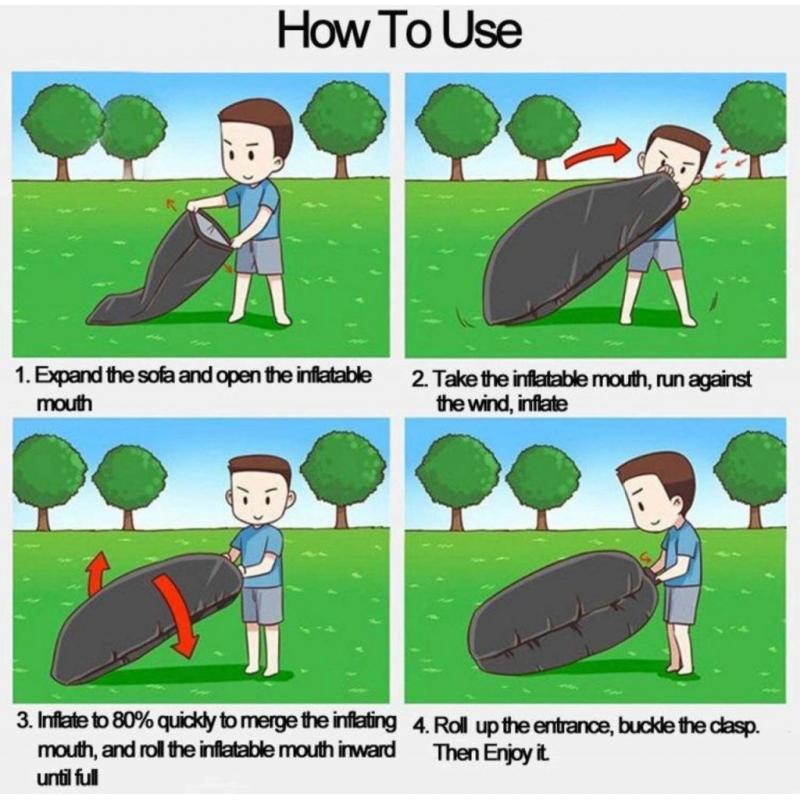 How To Use

1. Expand the sofa and open the inflatable mouth

2. Take the inflatable mouth, run against the wind, inflate

3. Inflate to 80% quickly to merge the inflating mouth, and roll the inflatable mouth inward until full

4. Roll up the entrance, buckle the clasp. Then Enjoy it.